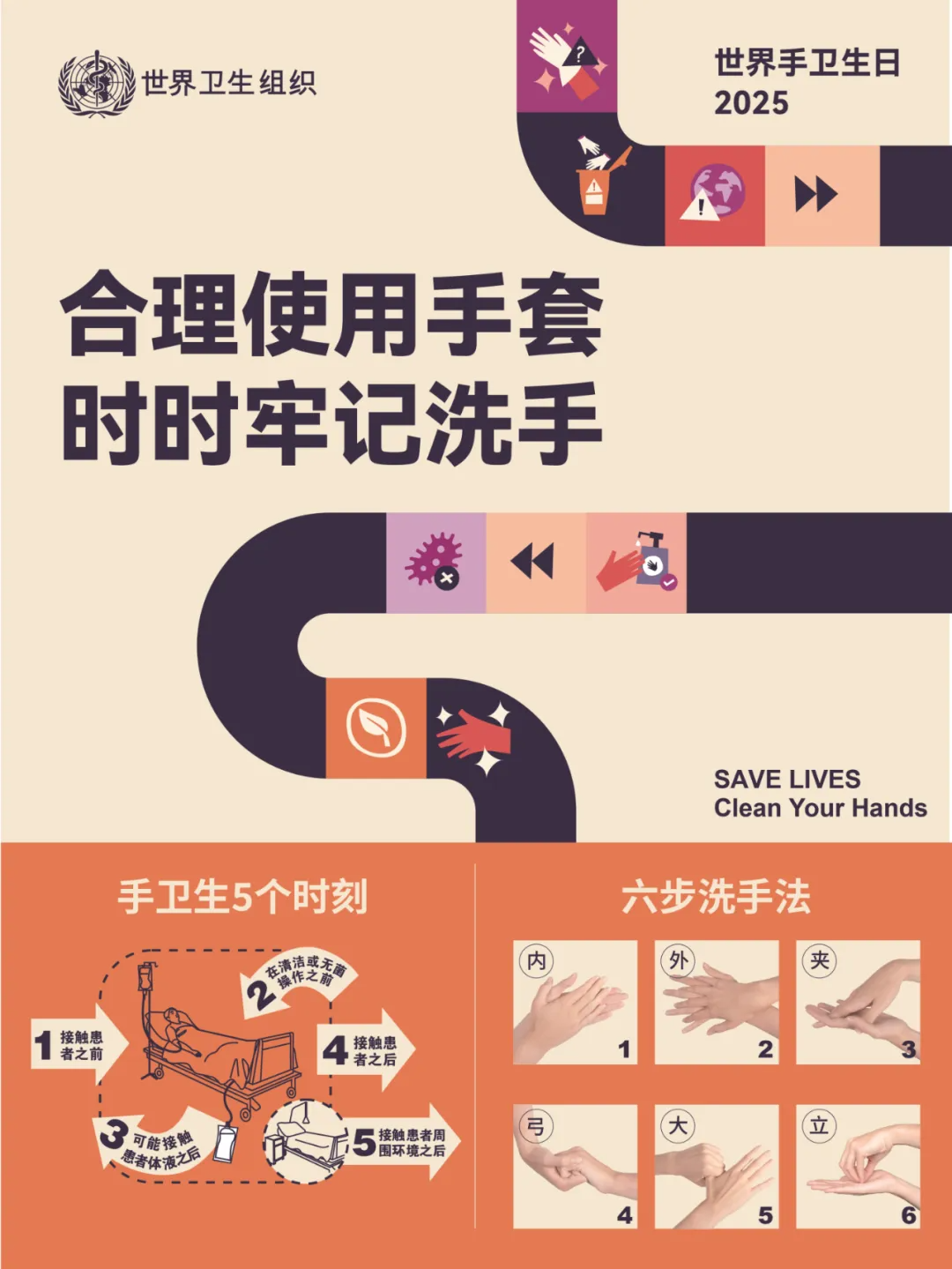 世界卫生组织

世界手卫生日
2025

合理使用手套
时时牢记洗手

SAVE LIVES
Clean Your Hands

手卫生5个时刻

1 接触患者之前

2 在清洁或无菌操作之前

3 可能接触患者体液之后

4 接触患者之后

5 接触患者周围环境之后

六步洗手法

内 1

外 2

夹 3

弓 4

大 5

立 6